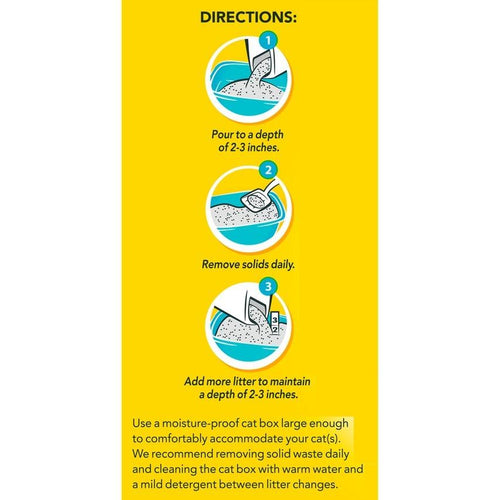 DIRECTIONS:

1

Pour to a depth of 2-3 inches.

2

Remove solids daily.

3

3
2

Add more litter to maintain a depth of 2-3 inches.

Use a moisture-proof cat box large enough to comfortably accommodate your cat(s). We recommend removing solid waste daily and cleaning the cat box with warm water and a mild detergent between litter changes.