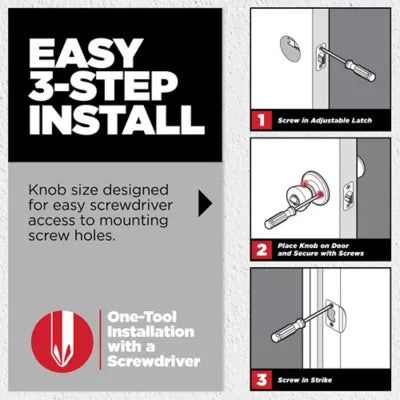 EASY 3-STEP INSTALL

Knob size designed for easy screwdriver access to mounting screw holes.

One-Tool Installation with a Screwdriver

1 Screw in Adjustable Latch

2 Place Knob on Door and Secure with Screws

3 Screw in Strike