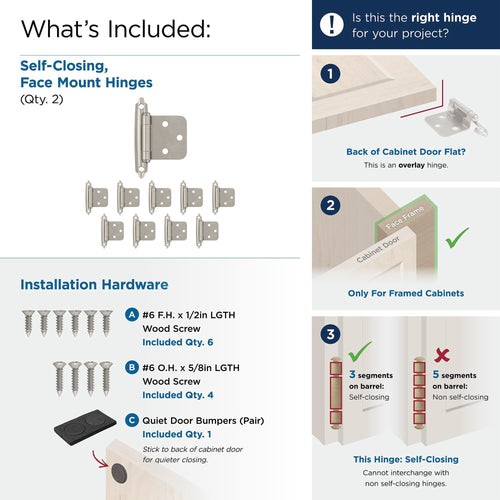 What's Included:

Self-Closing, Face Mount Hinges
(Qty. 2)

Installation Hardware

A #6 F.H. x 1/2in LGTH Wood Screw
Included Qty. 6

B #6 O.H. x 5/8in LGTH Wood Screw
Included Qty. 4

C Quiet Door Bumpers (Pair)
Included Qty. 1
Stick to back of cabinet door for quieter closing.

! Is this the right hinge for your project?

1
Back of Cabinet Door Flat?
This is an overlay hinge.

2
Face Frame
Cabinet Door
Only For Framed Cabinets

3
3 segments on barrel:
Self-closing
5 segments on barrel:
Non self-closing

This Hinge: Self-Closing
Cannot interchange with non self-closing hinges.